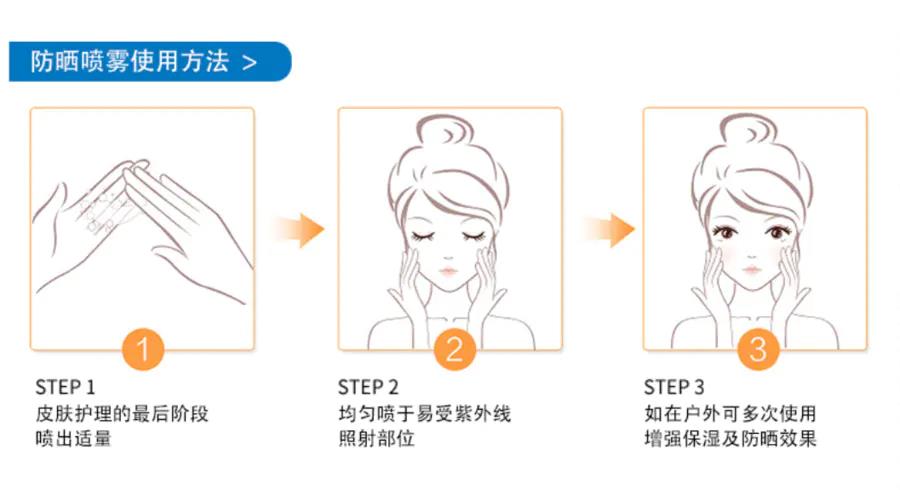 防晒喷雾使用方法 >

1

STEP 1
皮肤护理的最后阶段
喷出适量

2

STEP 2
均匀喷于易受紫外线
照射部位

3

STEP 3
如在户外可多次使用
增强保湿及防晒效果